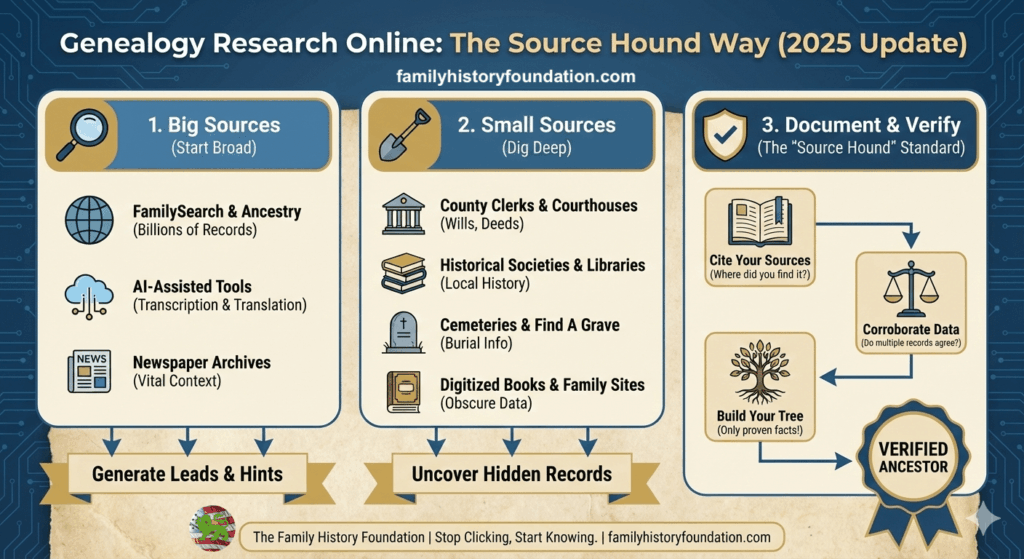 Genealogy Research Online: The Source Hound Way (2025 Update)

familyhistoryfoundation.com

1. Big Sources
(Start Broad)

FamilySearch & Ancestry
(Billions of Records)

AI-Assisted Tools
(Transcription & Translation)

NEWS

Newspaper Archives
(Vital Context)

Generate Leads & Hints

2. Small Sources
(Dig Deep)

County Clerks & Courthouses
(Wills, Deeds)

Historical Societies & Libraries
(Local History)

Cemeteries & Find A Grave
(Burial Info)

Digitized Books & Family Sites
(Obscure Data)

Uncover Hidden Records

3. Document & Verify
(The "Source Hound" Standard)

Cite Your Sources
(Where did you find it?)

Corroborate Data
(Do multiple records agree?)

Build Your Tree
(Only proven facts!)

VERIFIED ANCESTOR

The Family History Foundation | Stop Clicking, Start Knowing. | familyhistoryfoundation.com